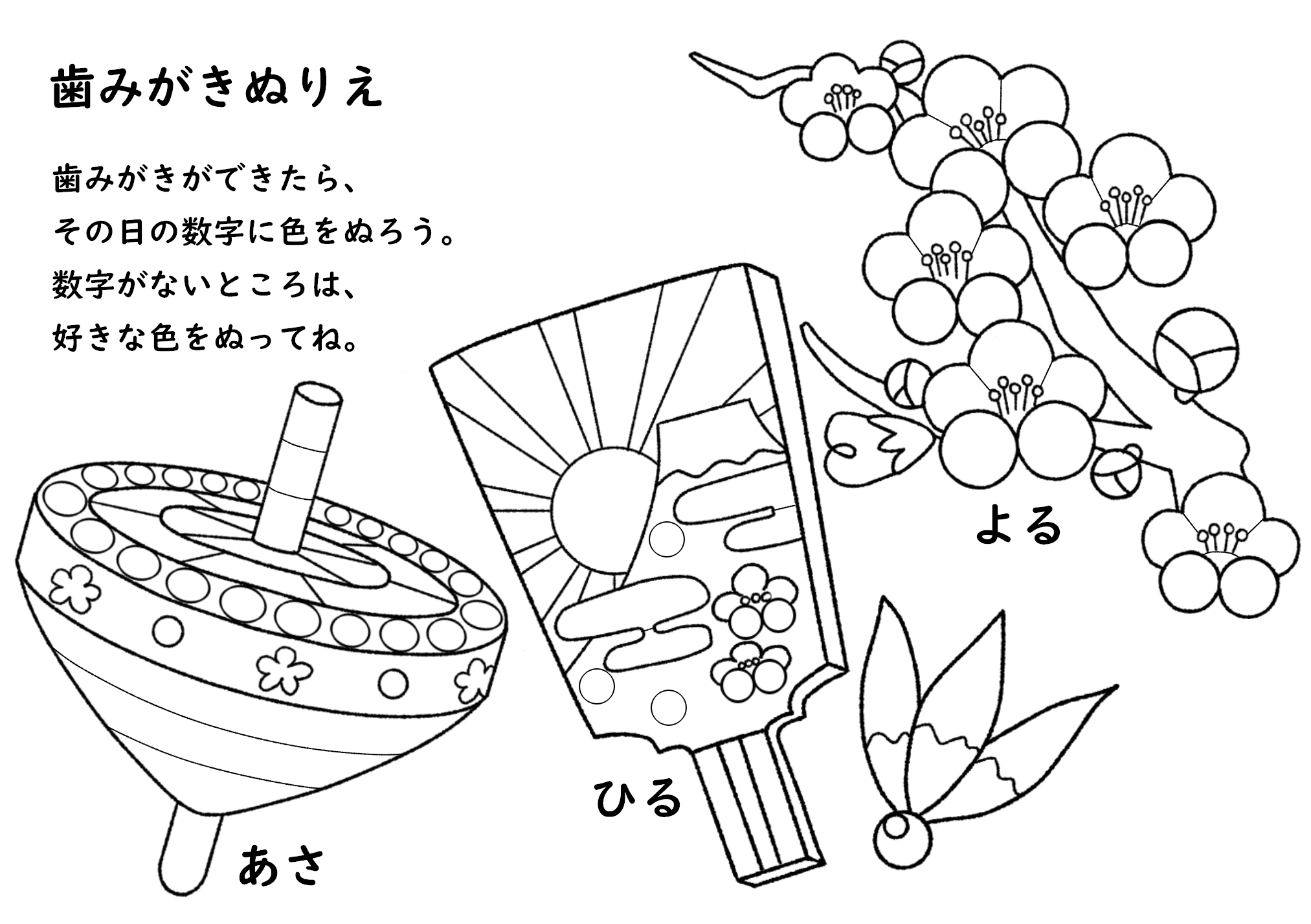 歯みがきぬりえ

歯みがきができたら、
その日の数字に色をぬろう。
数字がないところは、
好きな色をぬってね。

よる

ひる

あさ