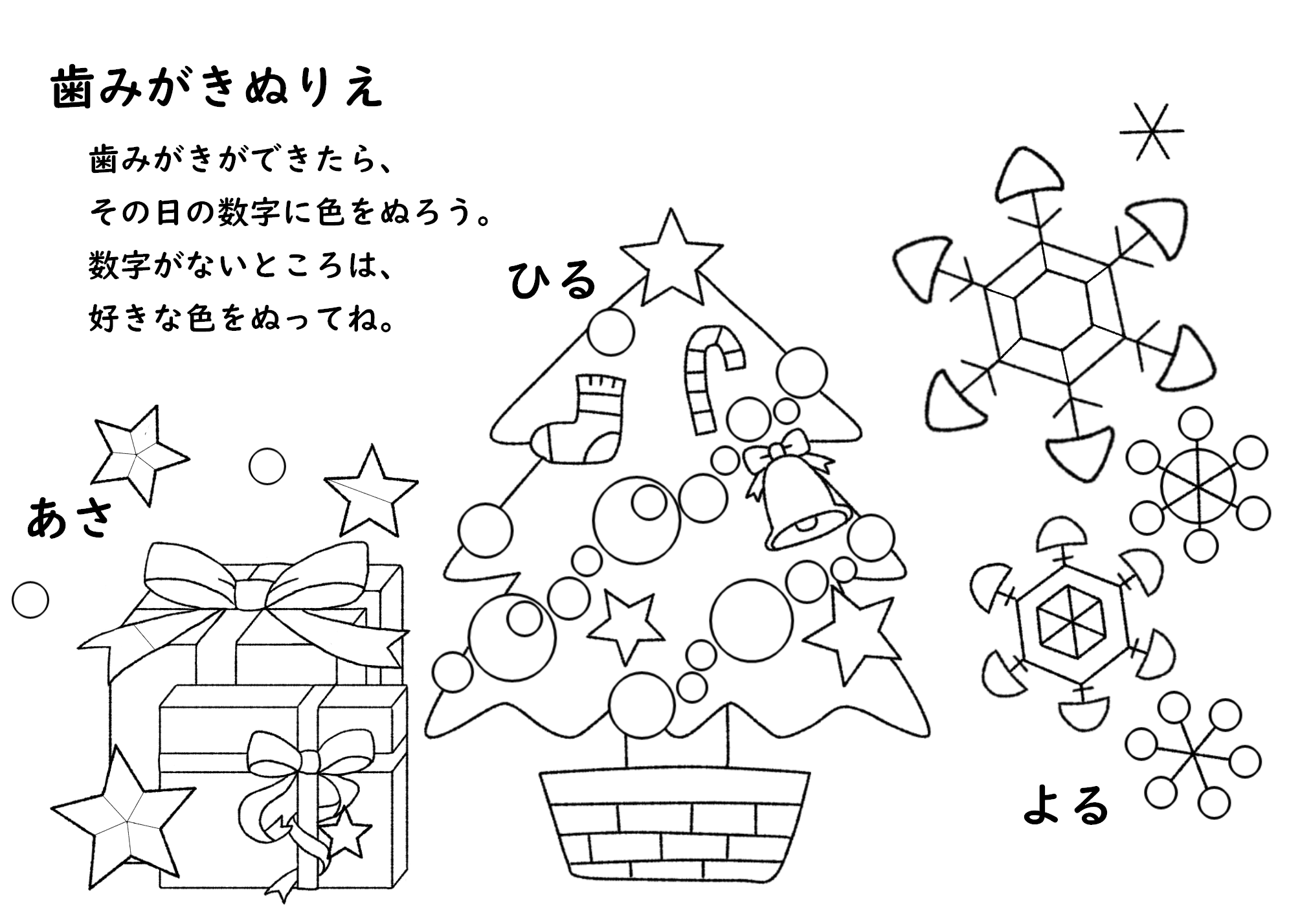 歯みがきぬりえ

歯みがきができたら、
その日の数字に色をぬろう。
数字がないところは、
好きな色をぬってね。

ひる

あさ

よる